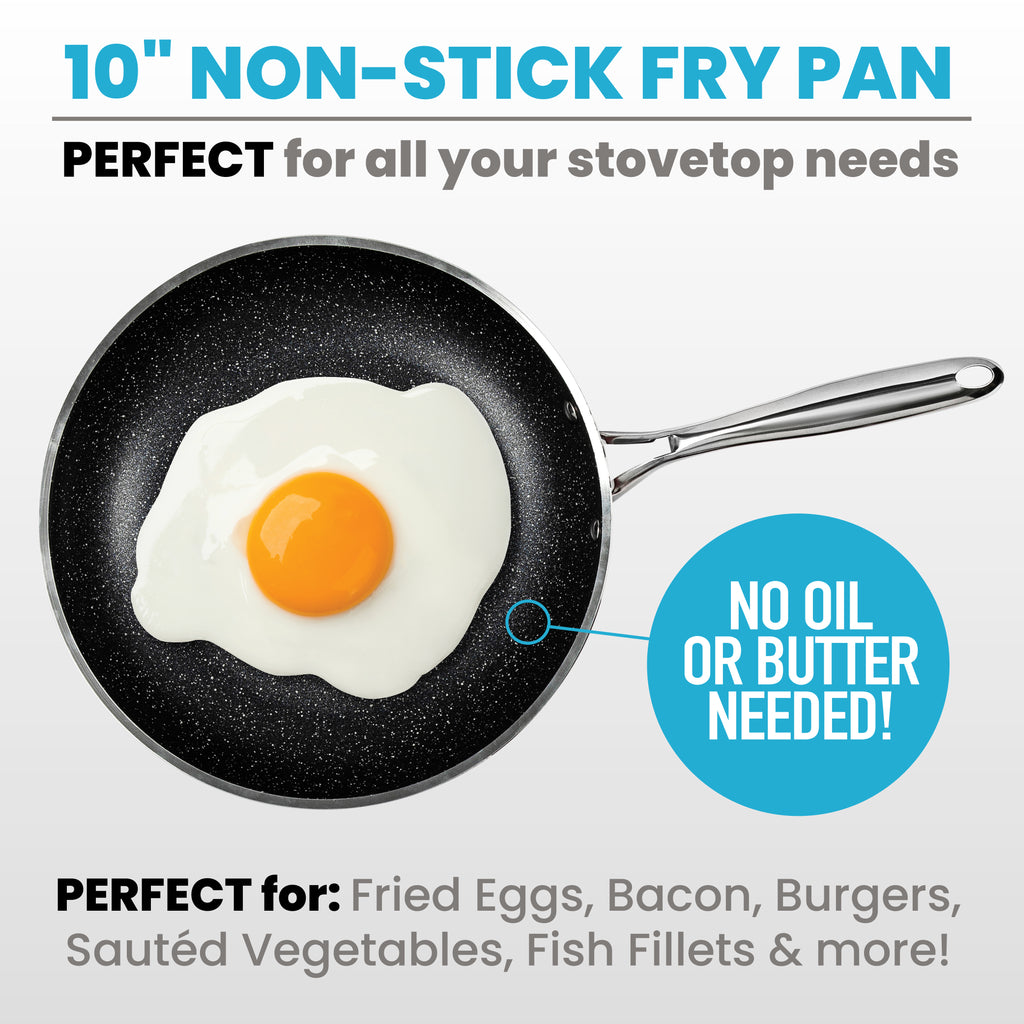 10" NON-STICK FRY PAN

PERFECT for all your stovetop needs

NO OIL OR BUTTER NEEDED!

PERFECT for: Fried Eggs, Bacon, Burgers, Sautéd Vegetables, Fish Fillets & more!