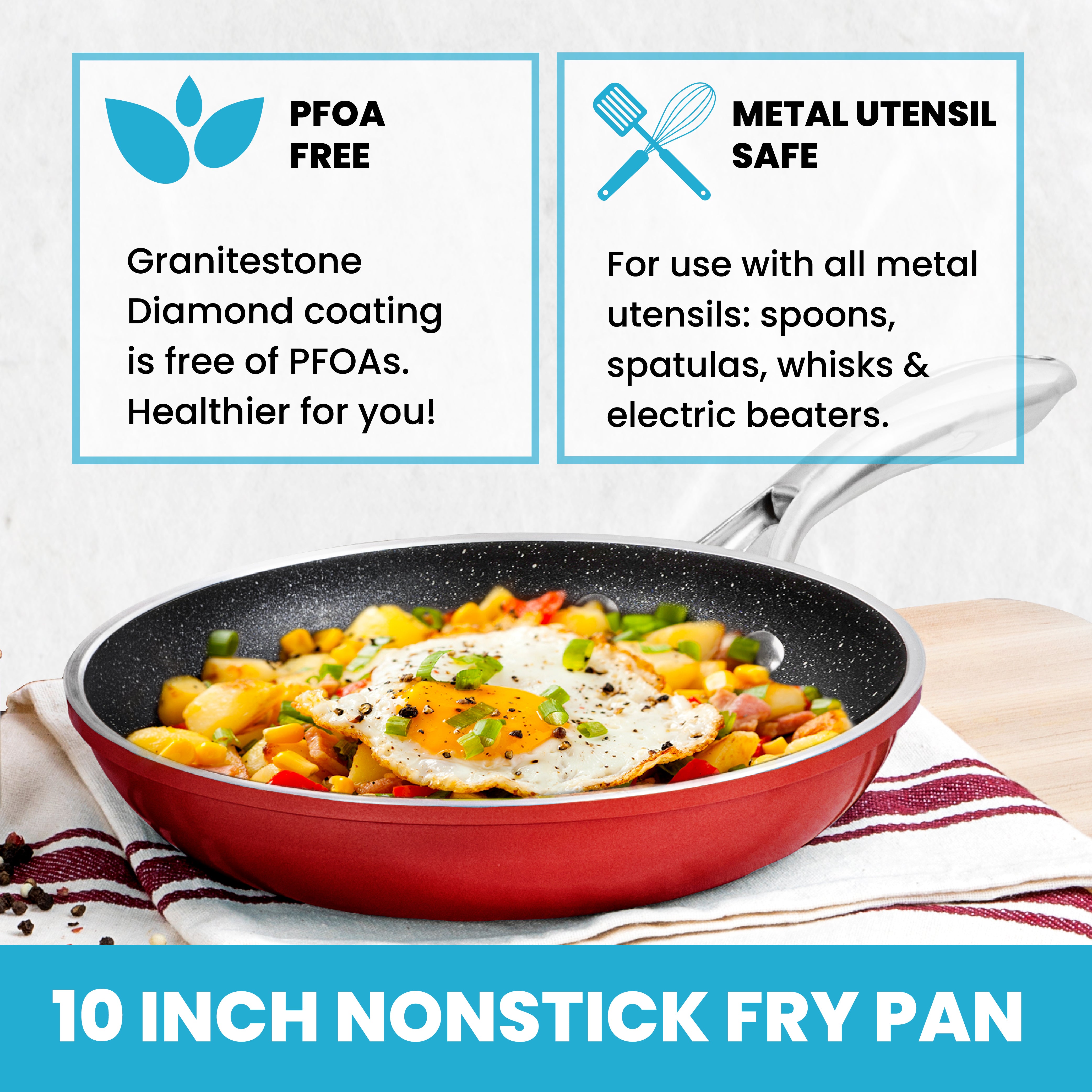 PFOA FREE

Granitestone Diamond coating is free of PFOAs. Healthier for you!

METAL UTENSIL SAFE

For use with all metal utensils: spoons, spatulas, whisks & electric beaters.

10 INCH NONSTICK FRY PAN