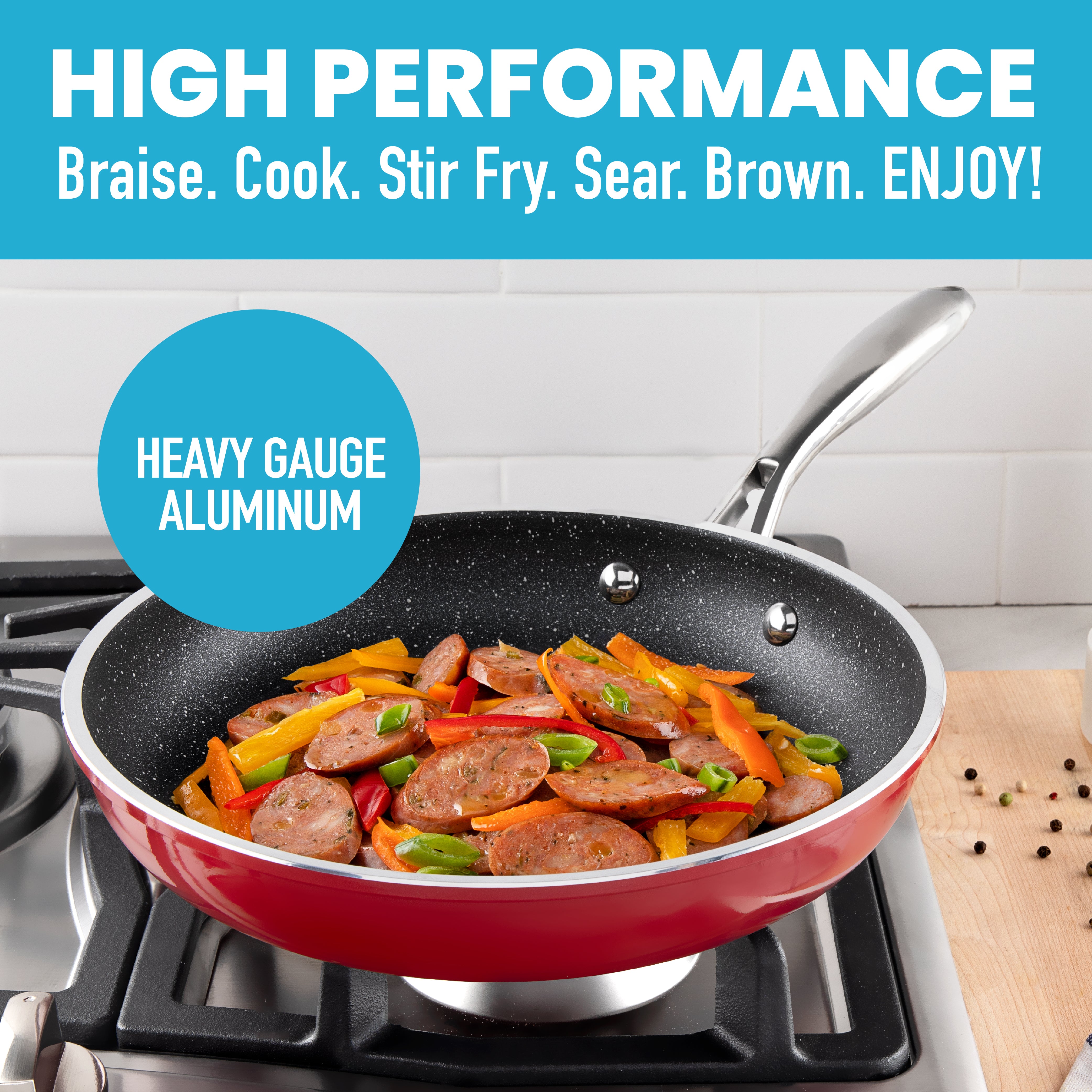 HIGH PERFORMANCE
Braise. Cook. Stir Fry. Sear. Brown. ENJOY!

HEAVY GAUGE ALUMINUM