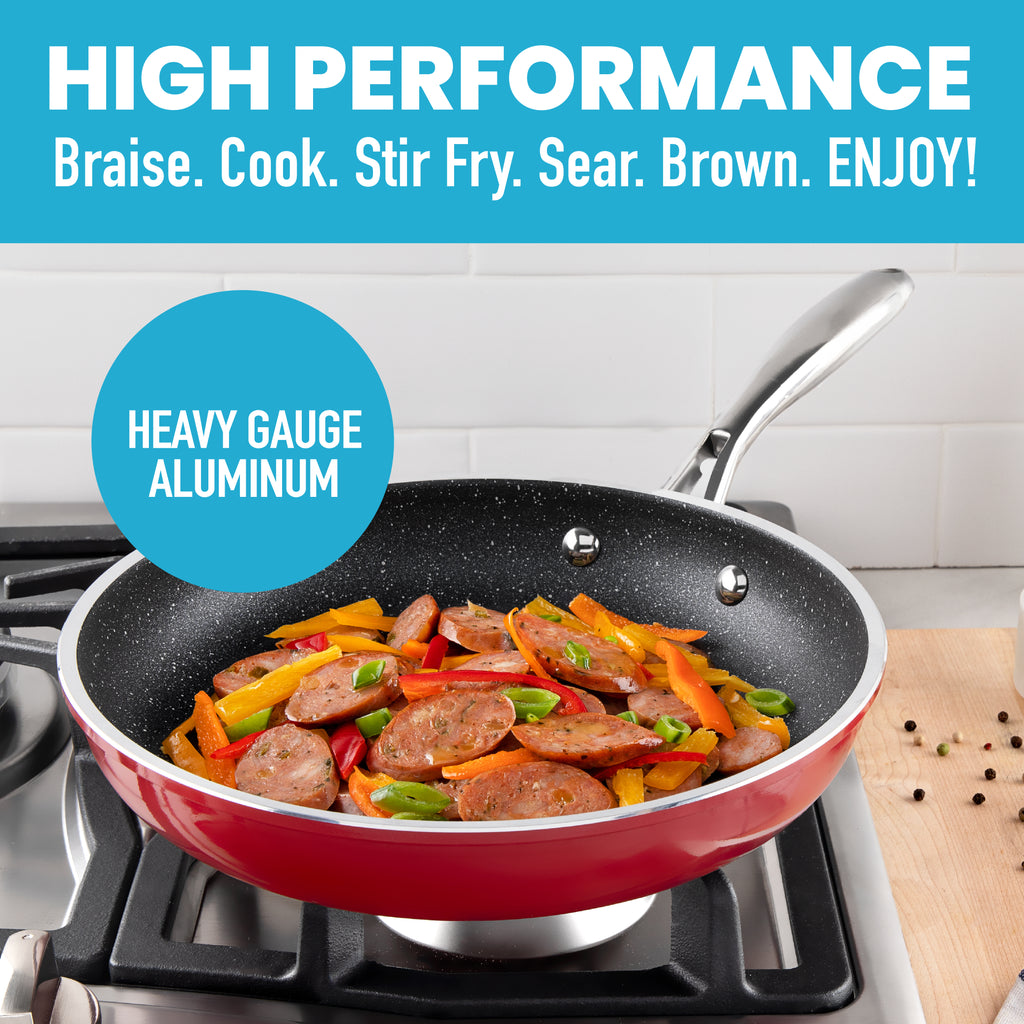 HIGH PERFORMANCE
Braise. Cook. Stir Fry. Sear. Brown. ENJOY!

HEAVY GAUGE ALUMINUM