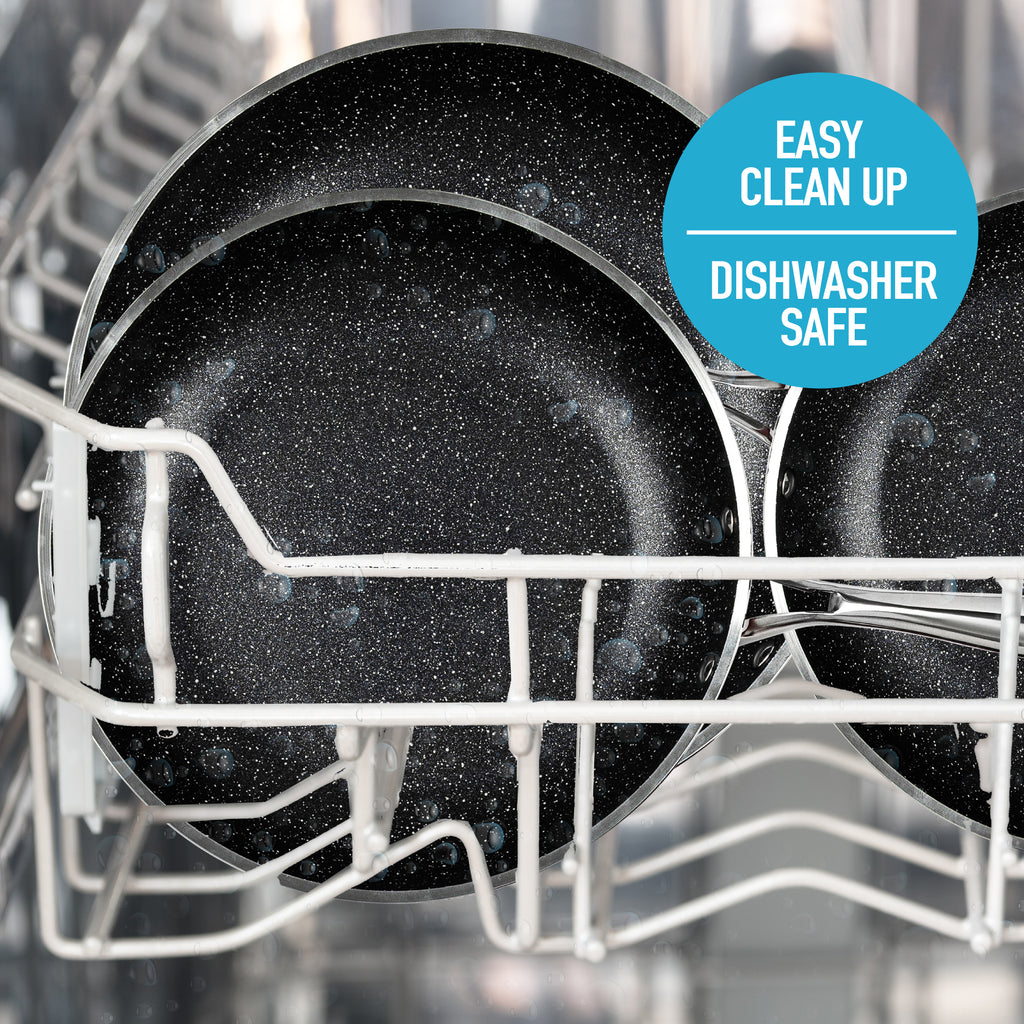 EASY CLEAN UP

DISHWASHER SAFE